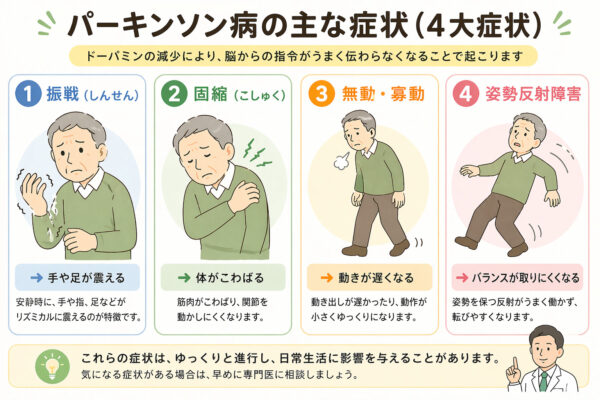 パーキンソン病の主な症状（4大症状）

ドーパミンの減少により、脳からの指令がうまく伝わらなくなることで起こります

1 振戦（しんせん）

→ 手や足が震える

安静時に、手や指、足などがリズミカルに震えるのが特徴です。

2 固縮（こしゅく）

→ 体がこわばる

筋肉がこわばり、関節を動かしにくくなります。

3 無動・寡動

→ 動きが遅くなる

動き出しが遅かったり、動作が小さくゆっくりになります。

4 姿勢反射障害

→ バランスが取りにくくなる

姿勢を保つ反射がうまく働かず、転びやすくなります。

これらの症状は、ゆっくりと進行し、日常生活に影響を与えることがあります。
気になる症状がある場合は、早めに専門医に相談しましょう。