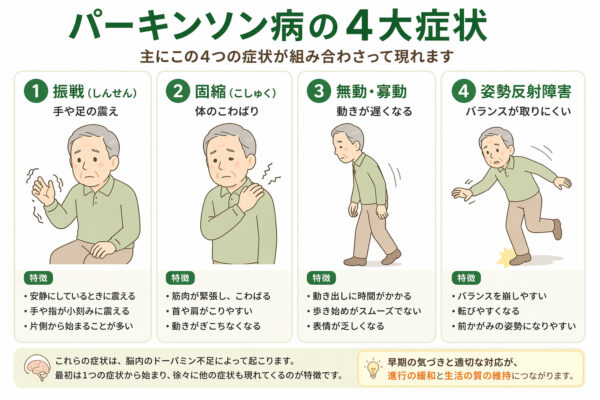 パーキンソン病の４大症状

主にこの４つの症状が組み合わさって現れます

1 振戦（しんせん）
手や足の震え

特徴
・安静にしているときに震える
・手や指が小刻みに震える
・片側から始まることが多い

2 固縮（こしゅく）
体のこわばり

特徴
・筋肉が緊張し、こわばる
・首や肩がこりやすい
・動きがぎこちなくなる

3 無動・寡動
動きが遅くなる

特徴
・動き出しに時間がかかる
・歩き始めがスムーズでない
・表情が乏しくなる

4 姿勢反射障害
バランスが取りにくい

特徴
・バランスを崩しやすい
・転びやすくなる
・前かがみの姿勢になりやすい

これらの症状は、脳内のドーパミン不足によって起こります。
最初は1つの症状から始まり、徐々に他の症状も現れてくるのが特徴です。

早期の気づきと適切な対応が、
進行の緩和と生活の質の維持につながります。